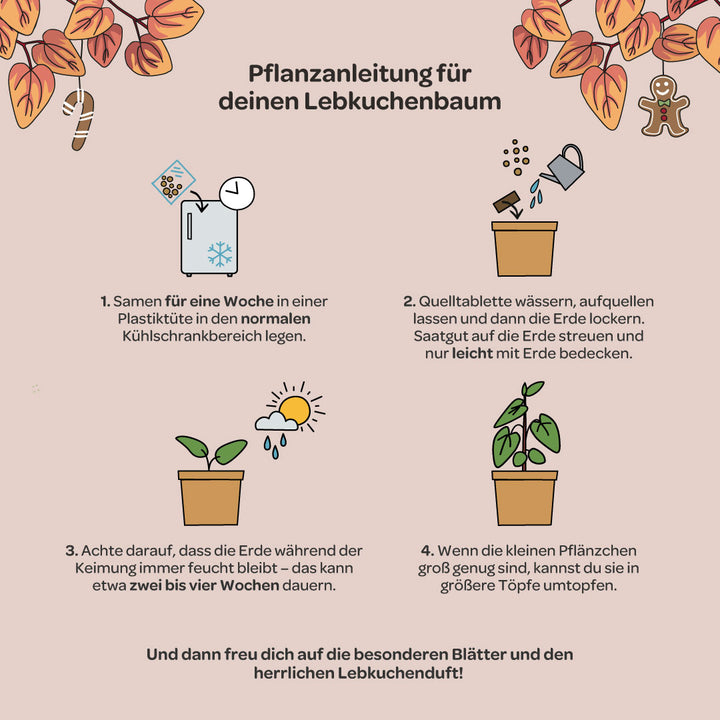 Pflanzanleitung für deinen Lebkuchenbaum

1. Samen für eine Woche in einer Plastiktüte in den normalen Kühlschrankbereich legen.

2. Quelltablette wässern, aufquellen lassen und dann die Erde lockern. Saatgut auf die Erde streuen und nur leicht mit Erde bedecken.

3. Achte darauf, dass die Erde während der Keimung immer feucht bleibt – das kann etwa zwei bis vier Wochen dauern.

4. Wenn die kleinen Pflänzchen groß genug sind, kannst du sie in größere Töpfe umtopfen.

Und dann freu dich auf die besonderen Blätter und den herrlichen Lebkuchenduft!